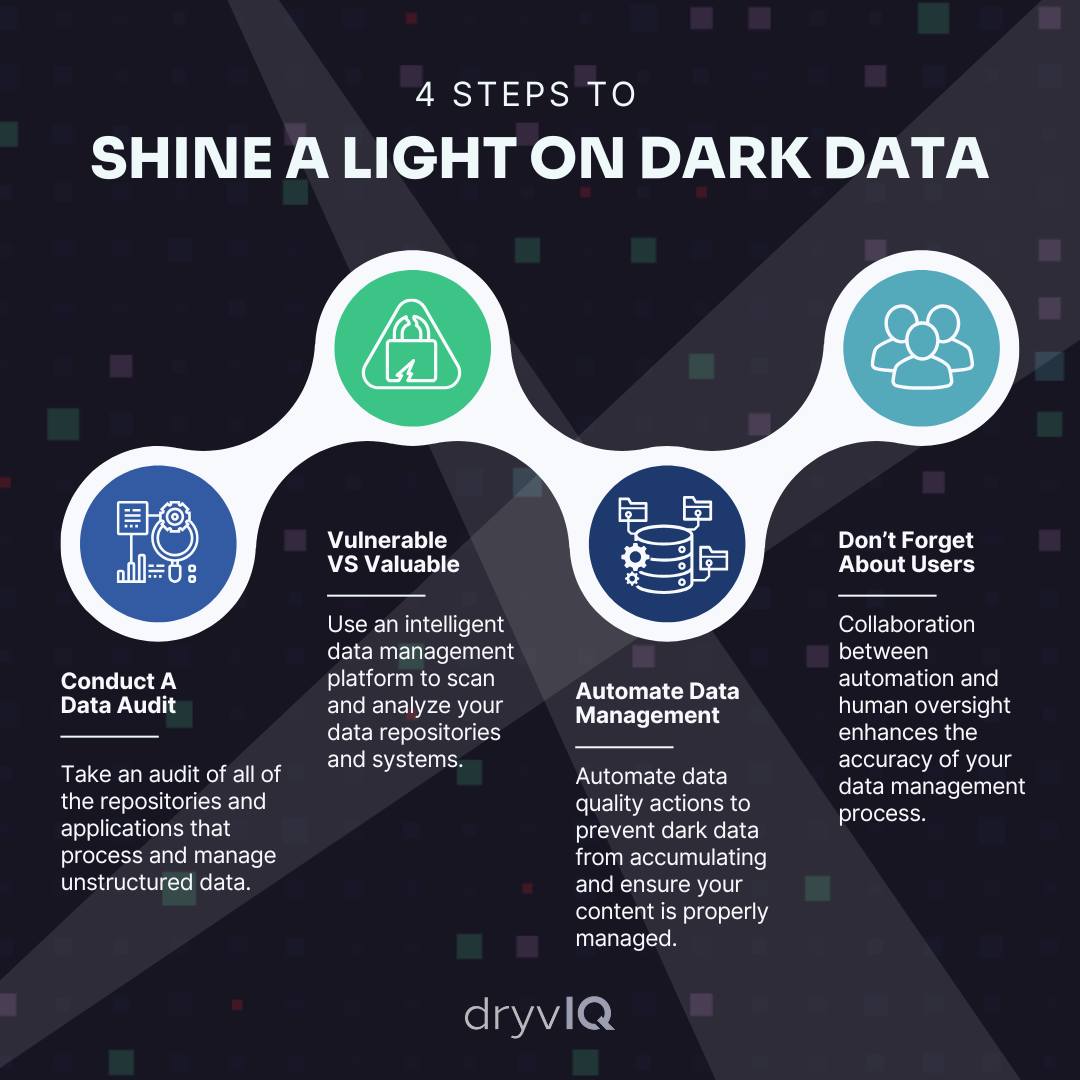 4 STEPS TO

SHINE A LIGHT ON DARK DATA

Conduct A Data Audit

Take an audit of all of the repositories and applications that process and manage unstructured data.

Vulnerable VS Valuable

Use an intelligent data management platform to scan and analyze your data repositories and systems.

Automate Data Management

Automate data quality actions to prevent dark data from accumulating and ensure your content is properly managed.

Don't Forget About Users

Collaboration between automation and human oversight enhances the accuracy of your data management process.

dryvIQ