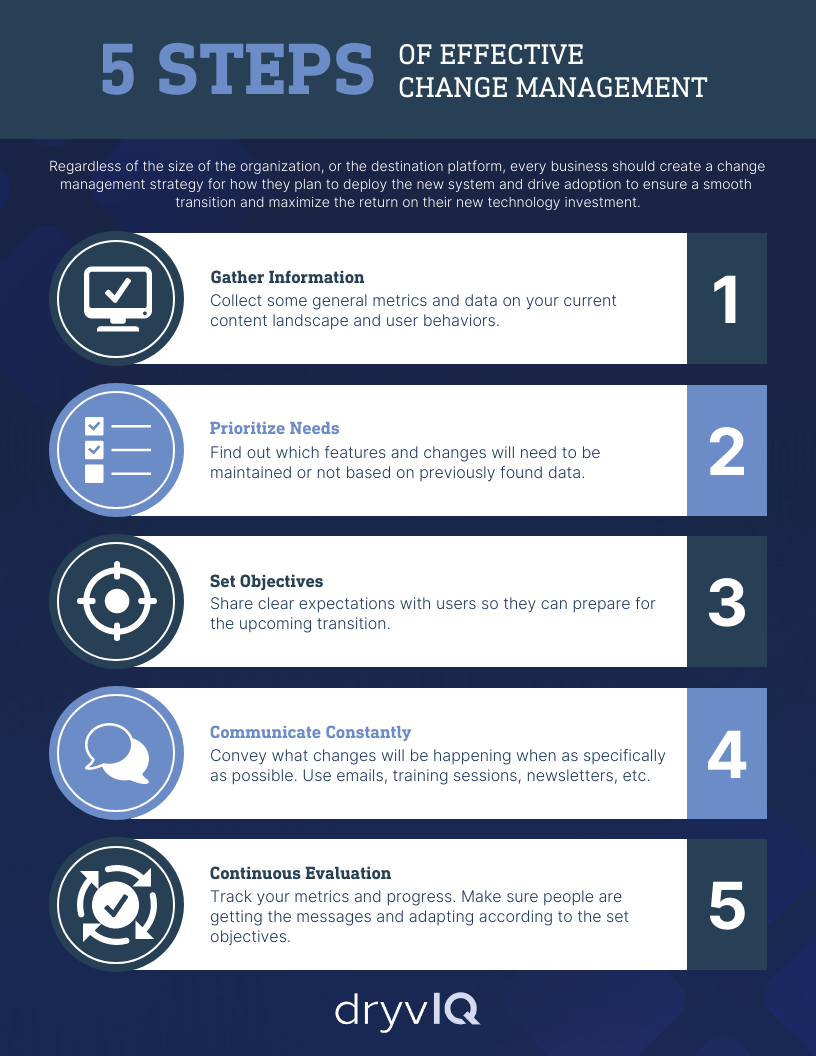 5 STEPS OF EFFECTIVE CHANGE MANAGEMENT

Regardless of the size of the organization, or the destination platform, every business should create a change management strategy for how they plan to deploy the new system and drive adoption to ensure a smooth transition and maximize the return on their new technology investment.

Gather Information
Collect some general metrics and data on your current content landscape and user behaviors.

1

Prioritize Needs
Find out which features and changes will need to be maintained or not based on previously found data.

2

Set Objectives
Share clear expectations with users so they can prepare for the upcoming transition.

3

Communicate Constantly
Convey what changes will be happening when as specifically as possible. Use emails, training sessions, newsletters, etc.

4

Continuous Evaluation
Track your metrics and progress. Make sure people are getting the messages and adapting according to the set objectives.

5

dryvIQ