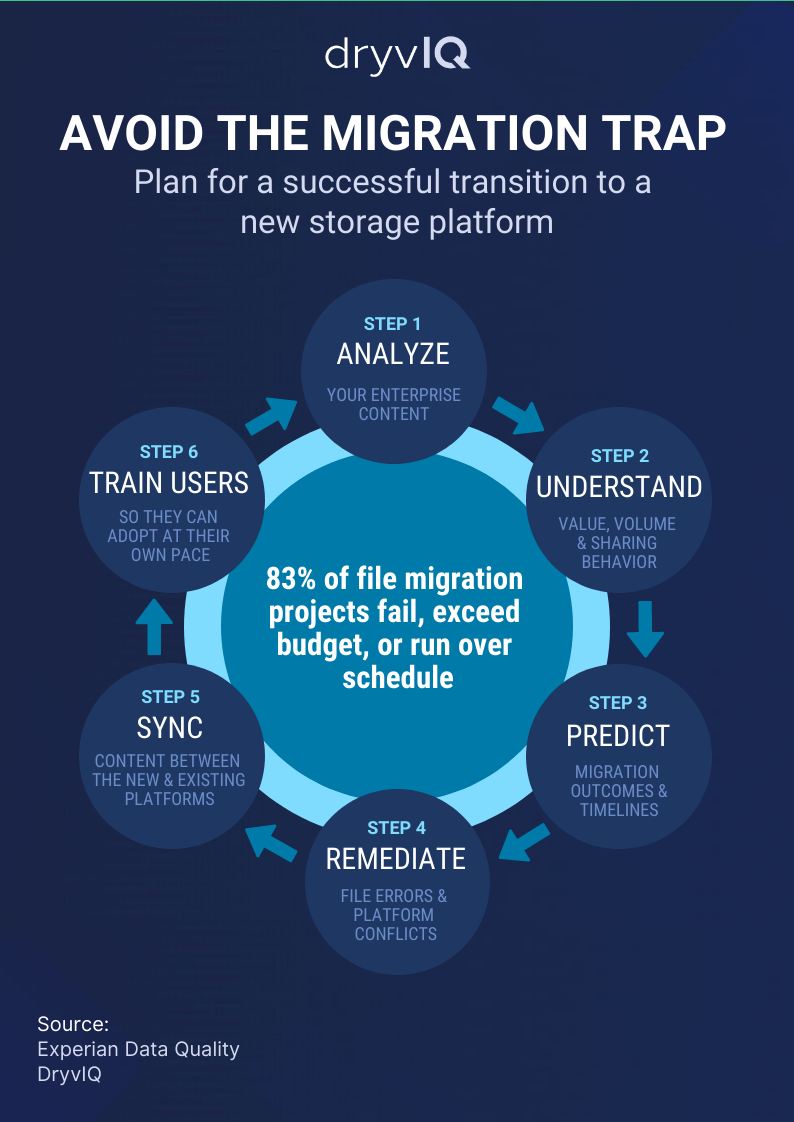 dryvIQ

AVOID THE MIGRATION TRAP

Plan for a successful transition to a new storage platform

STEP 1
ANALYZE
YOUR ENTERPRISE CONTENT

STEP 2
UNDERSTAND
VALUE, VOLUME & SHARING BEHAVIOR

STEP 3
PREDICT
MIGRATION OUTCOMES & TIMELINES

STEP 4
REMEDIATE
FILE ERRORS & PLATFORM CONFLICTS

STEP 5
SYNC
CONTENT BETWEEN THE NEW & EXISTING PLATFORMS

STEP 6
TRAIN USERS
SO THEY CAN ADOPT AT THEIR OWN PACE

83% of file migration projects fail, exceed budget, or run over schedule

Source:
Experian Data Quality
DryvIQ